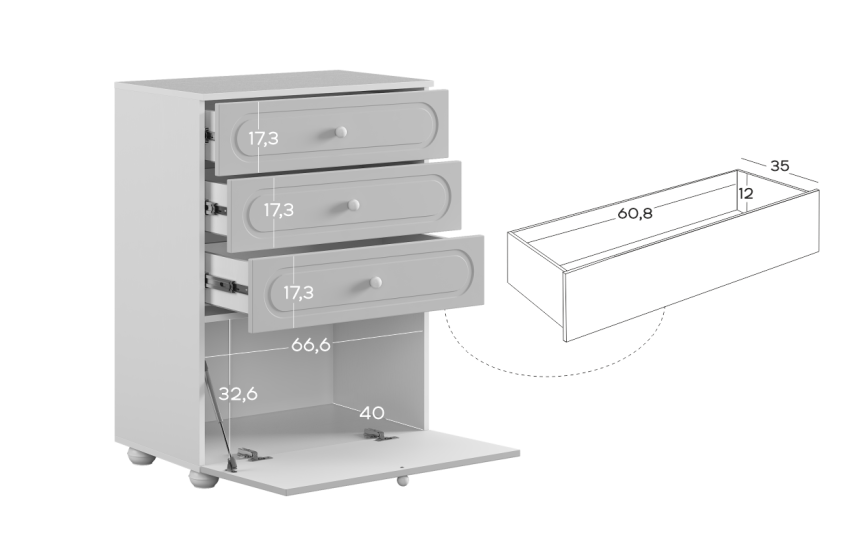 17,3
17,3
17,3
66,6
32,6
40
35
12
60,8