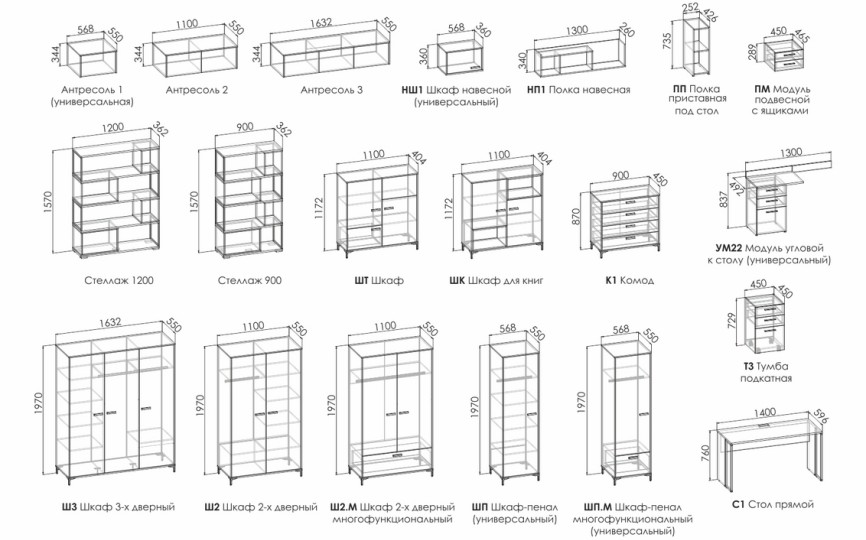 568 550 344
Антресоль 1 (универсальная)

1100 550 344
Антресоль 2

1632 550 344
Антресоль 3

568 360 360
НШ1 Шкаф навесной (универсальный)

1300 260 340
НП1 Полка навесная

252 426 735
ПП Полка приставная под стол

450 465 289
ПМ Модуль подвесной с ящиками

1200 362 1570
Стеллаж 1200

900 362 1570
Стеллаж 900

1100 404 1172
ШТ Шкаф

1100 404 1172
ШК Шкаф для книг

900 450 870
К1 Комод

1300 492 837
УМ22 Модуль угловой к столу (универсальный)

450 450 729
Т3 Тумба подкатная

1632 550 1970
Ш3 Шкаф 3-х дверный

1100 550 1970
Ш2 Шкаф 2-х дверный

1100 550 1970
Ш2.М Шкаф 2-х дверный многофункциональный

568 550 1970
ШП Шкаф-пенал (универсальный)

568 550 1970
ШП.М Шкаф-пенал многофункциональный (универсальный)

1400 596 760
С1 Стол прямой