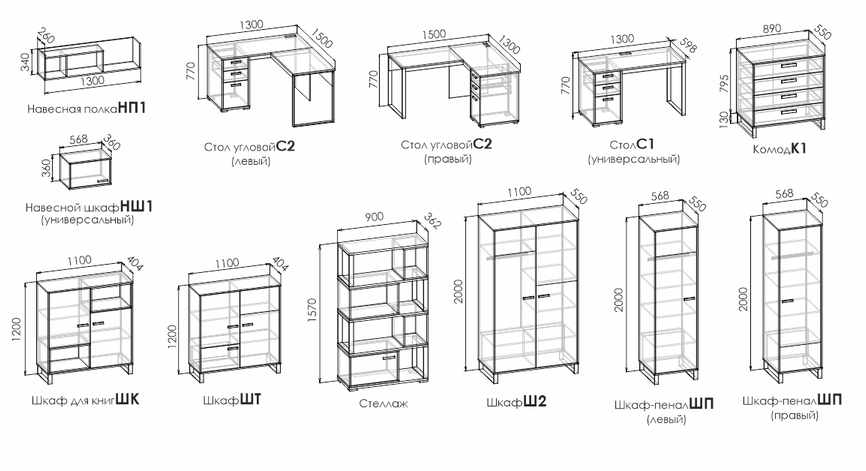 260
340
1300
Навесная полка НП1

1300
1500
770
Стол угловой С2
(левый)

1500
1300
770
Стол угловой С2
(правый)

1300
598
770
Стол С1
(универсальный)

890
550
795
130
Комод К1

568
360
360
Навесной шкаф НШ1
(универсальный)

1100
404
1200
Шкаф для книг ШК

1100
404
1200
Шкаф ШТ

900
362
1570
Стеллаж

1100
550
2000
Шкаф Ш2

568
550
2000
Шкаф-пенал ШП
(левый)

568
550
2000
Шкаф-пенал ШП
(правый)