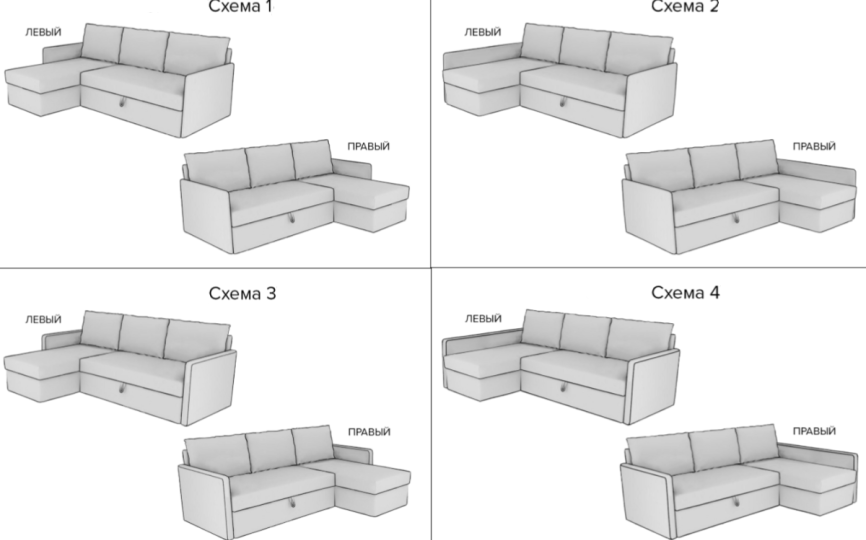 Схема 1
ЛЕВЫЙ
ПРАВЫЙ

Схема 2
ЛЕВЫЙ
ПРАВЫЙ

Схема 3
ЛЕВЫЙ
ПРАВЫЙ

Схема 4
ЛЕВЫЙ
ПРАВЫЙ